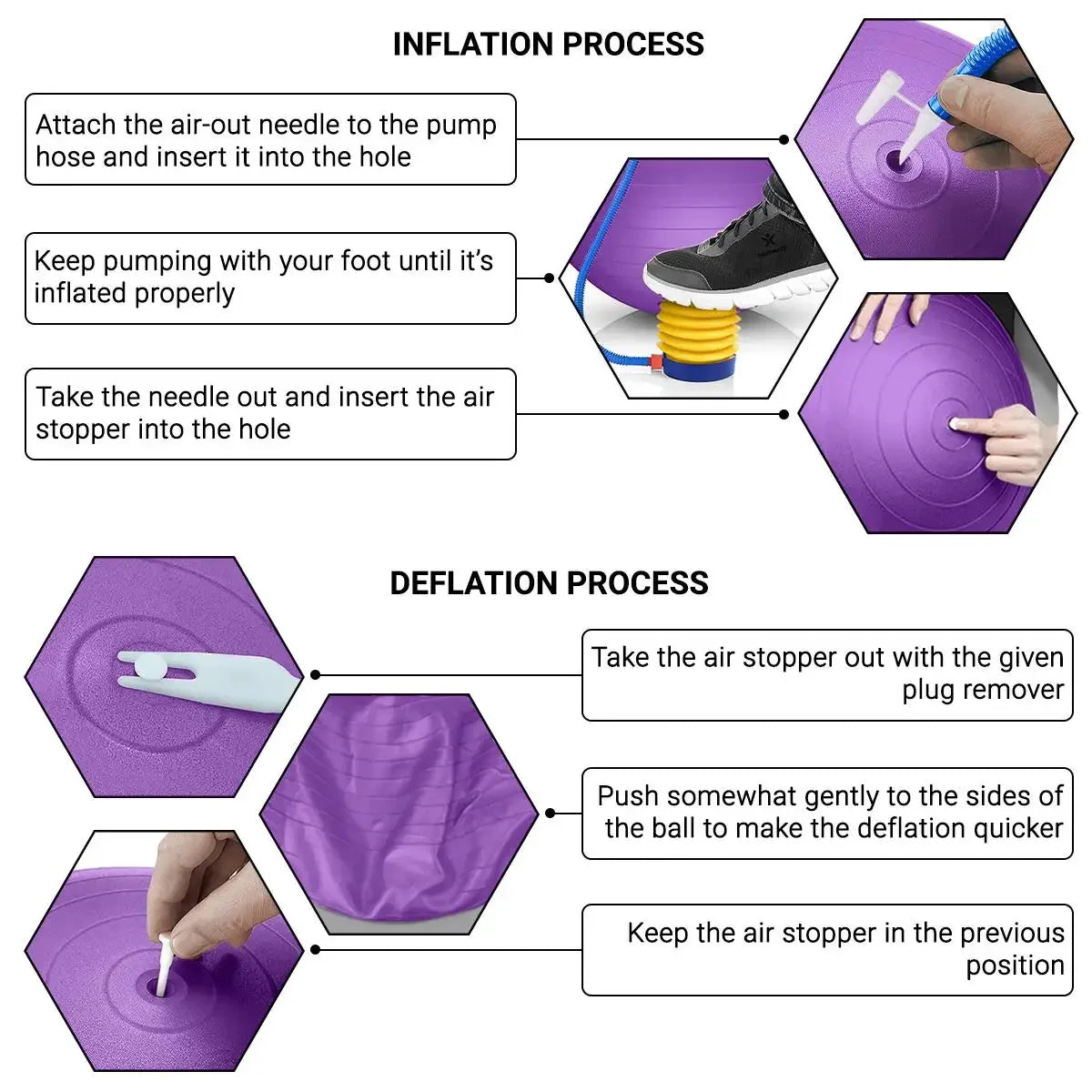 INFLATION PROCESS

Attach the air-out needle to the pump hose and insert it into the hole

Keep pumping with your foot until it's inflated properly

Take the needle out and insert the air stopper into the hole

DEFLATION PROCESS

Take the air stopper out with the given plug remover

Push somewhat gently to the sides of the ball to make the deflation quicker

Keep the air stopper in the previous position