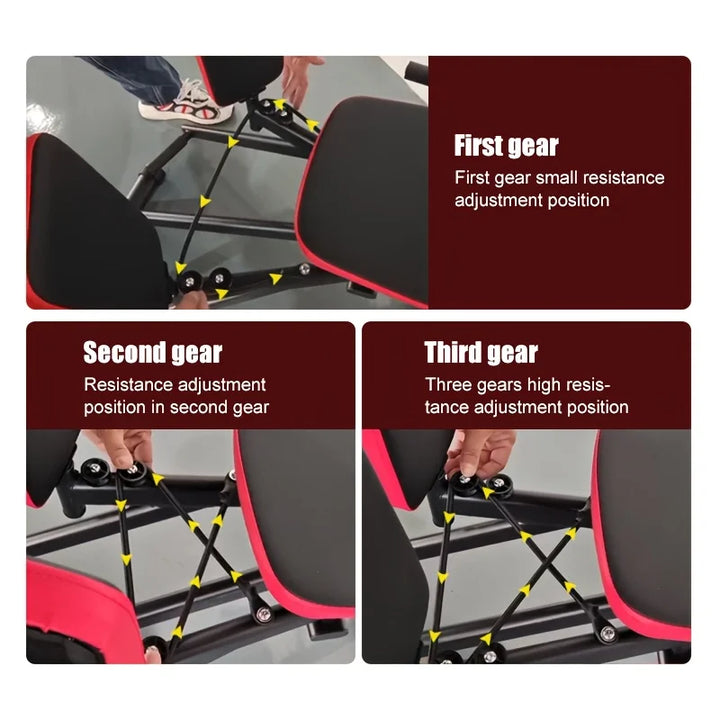 First gear
First gear small resistance adjustment position

Second gear
Resistance adjustment position in second gear

Third gear
Three gears high resistance adjustment position